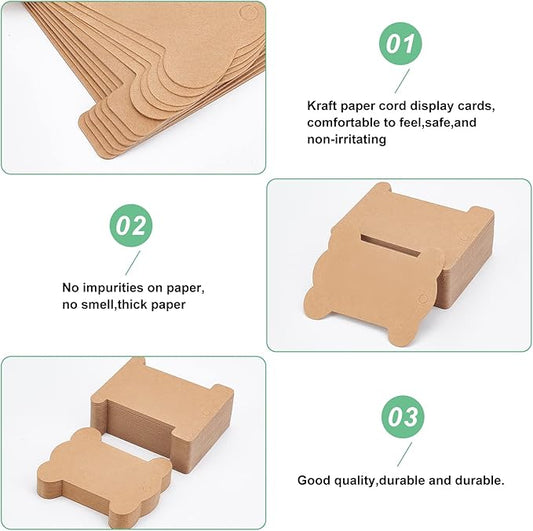 01

Kraft paper cord display cards, comfortable to feel,safe,and non-irritating

02

No impurities on paper, no smell,thick paper

03

Good quality,durable and durable.