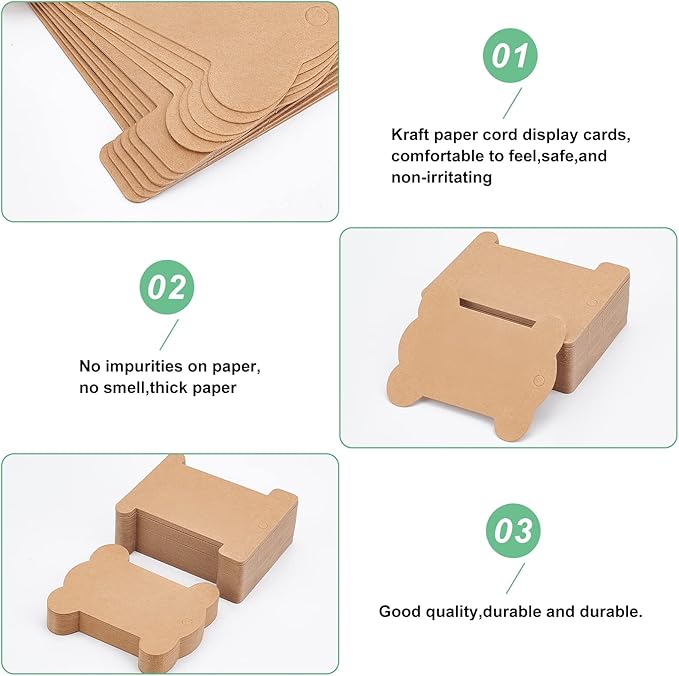 01

Kraft paper cord display cards, comfortable to feel,safe,and non-irritating

02

No impurities on paper, no smell,thick paper

03

Good quality,durable and durable.